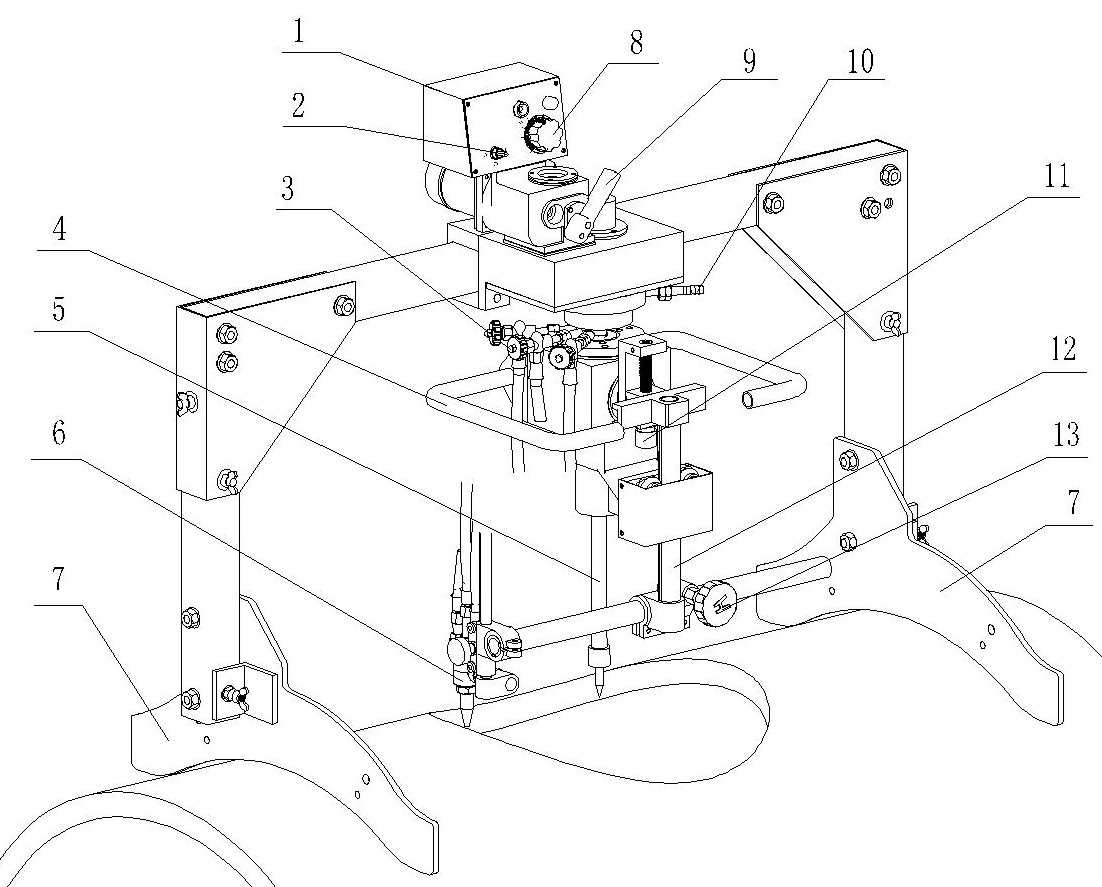 1
8
9
10
2
3
11
4
5
12
6
13
7
7