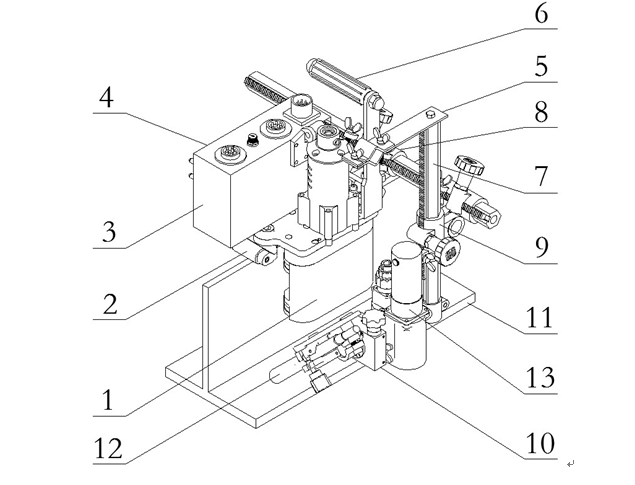 6
5
4
8
7
3
9
2
11
13
1
12
10